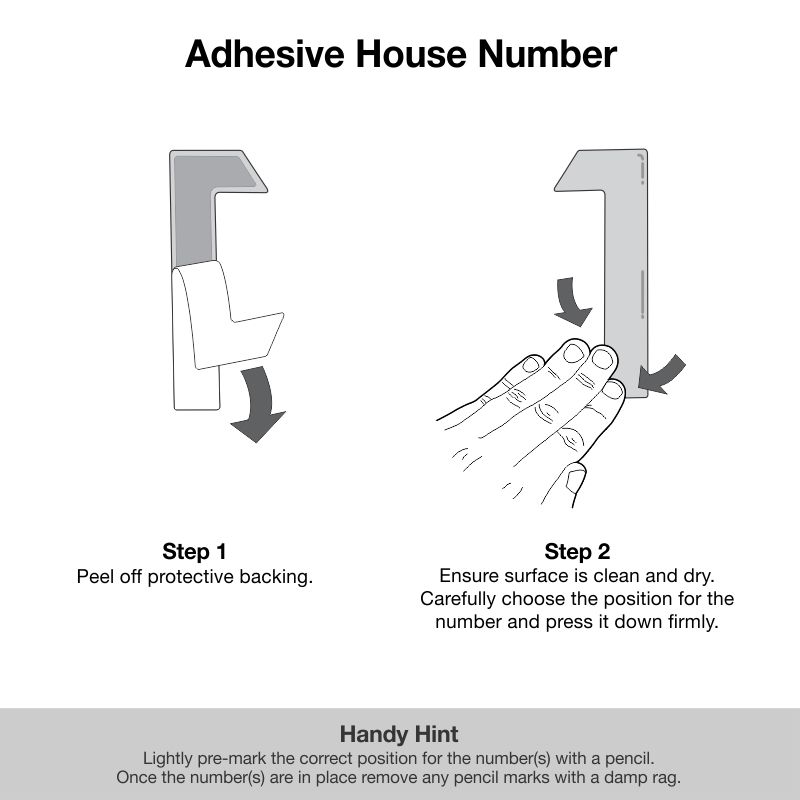 Adhesive House Number

Step 1
Peel off protective backing.

Step 2
Ensure surface is clean and dry. Carefully choose the position for the number and press it down firmly.

Handy Hint
Lightly pre-mark the correct position for the number(s) with a pencil. Once the number(s) are in place remove any pencil marks with a damp rag.